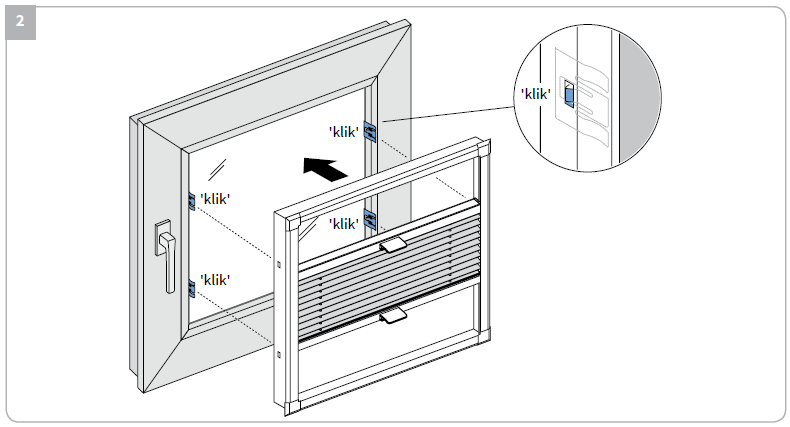 2

'klik'

'klik'

'klik'

'klik'

'klik'